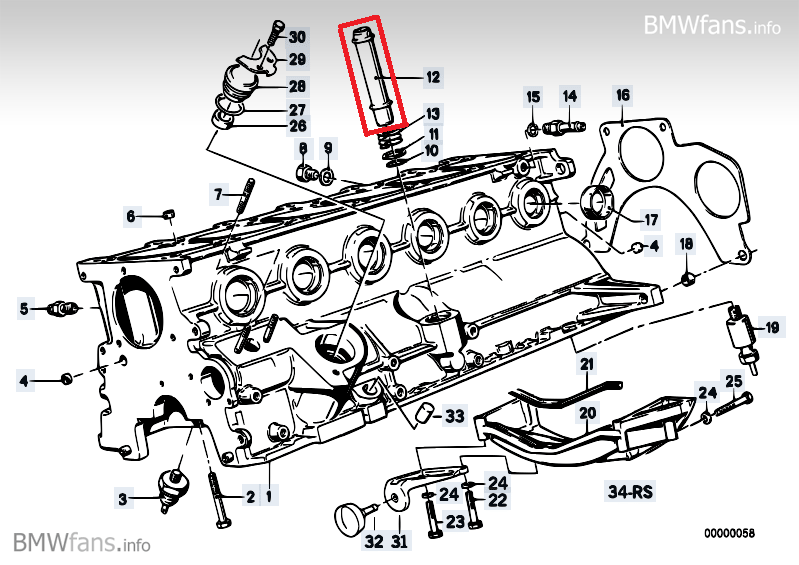 BMWfans.info

30
29
28
27
26
12
13
11
10
15
14
16
8
9
7
6
17
4
18
5
19
4
21
20
24
25
33
3
2
1
24
24
22
23
32
31
34-RS
00000058

BMWfans.info