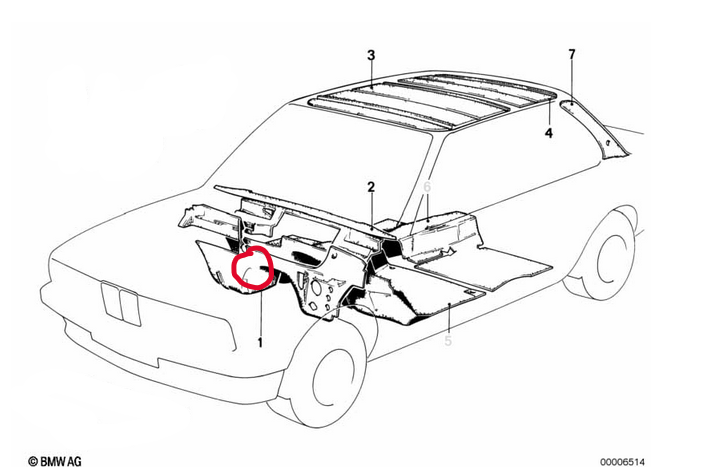 3
7
4
2
6
1
5
© BMW AG
00006514