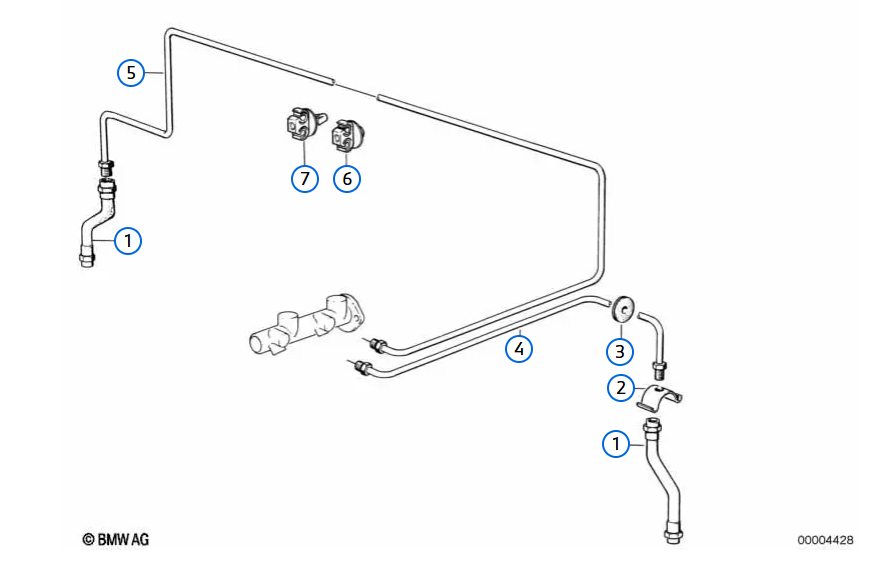 5

7 6

1

4 3

2

1

© BMW AG

00004428