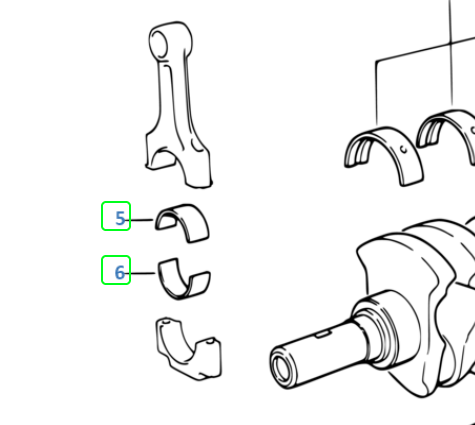 5

6