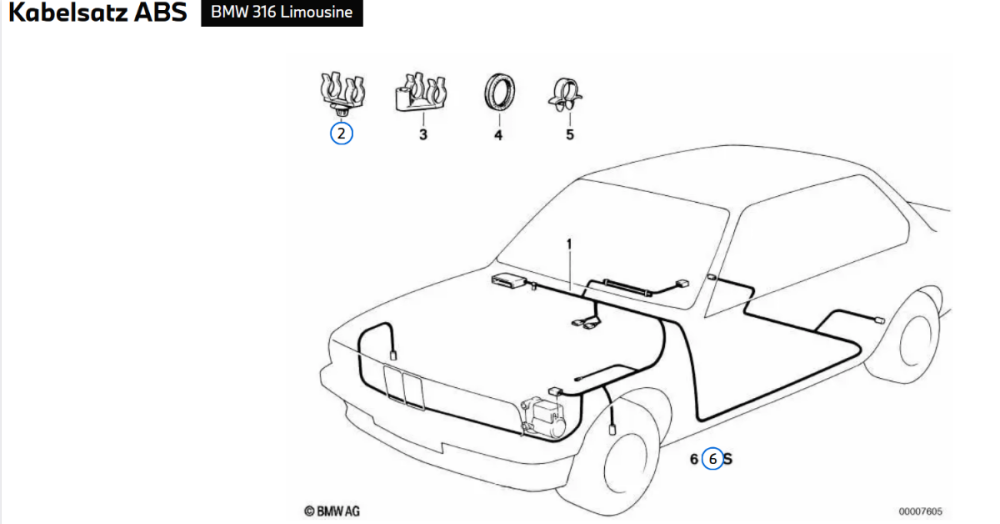 Kabelsatz ABS BMW 316 Limousine

2 3 4 5

1

6 6 S

© BMW AG

00007605