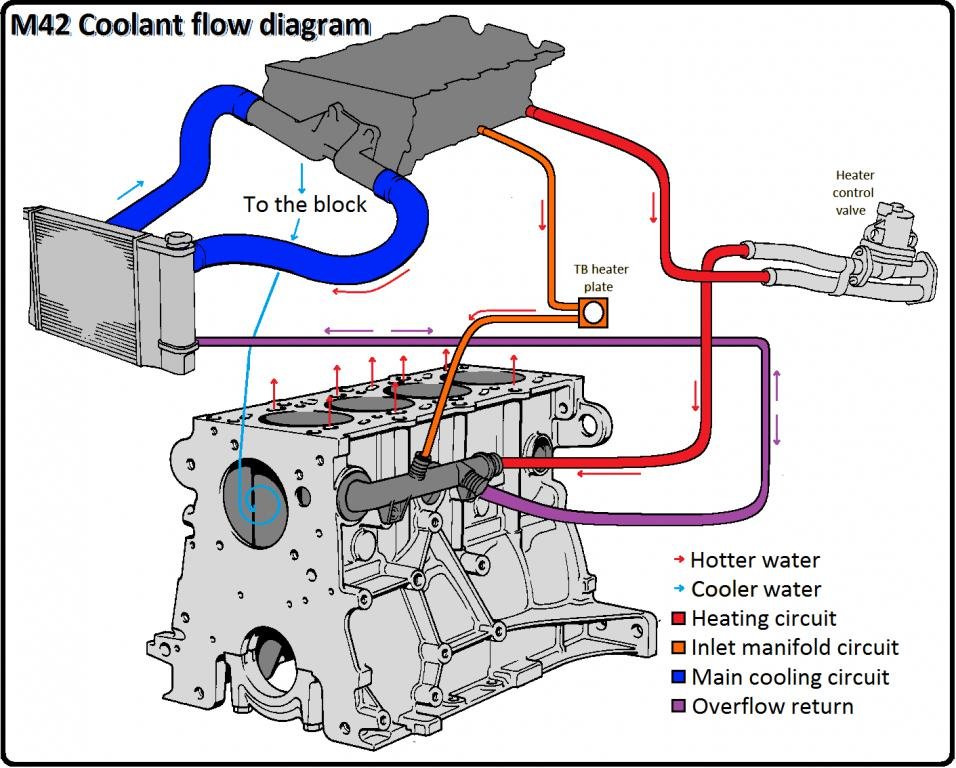 M42 Coolant flow diagram

To the block

Heater control valve

TB heater plate

Hotter water
Cooler water
Heating circuit
Inlet manifold circuit
Main cooling circuit
Overflow return