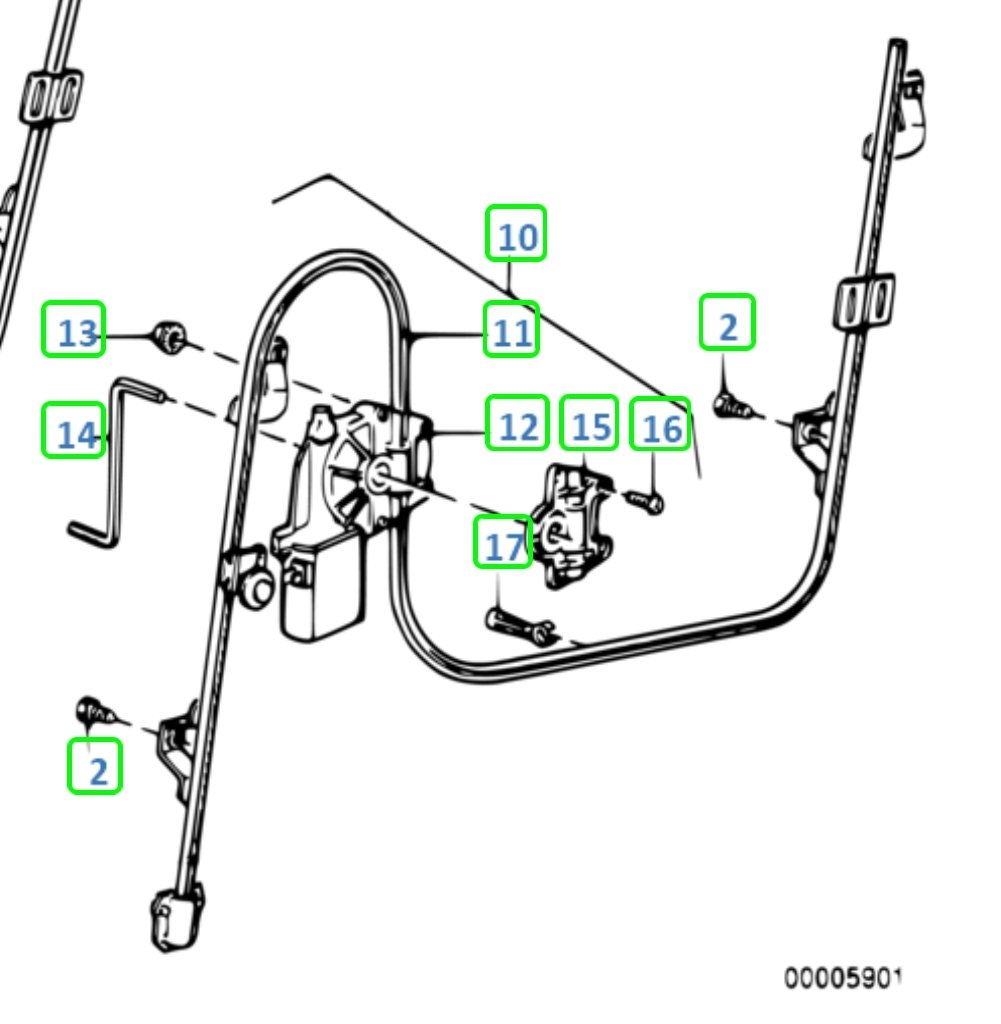 10
13
11
2
14
12
15
16
17
2
00005901