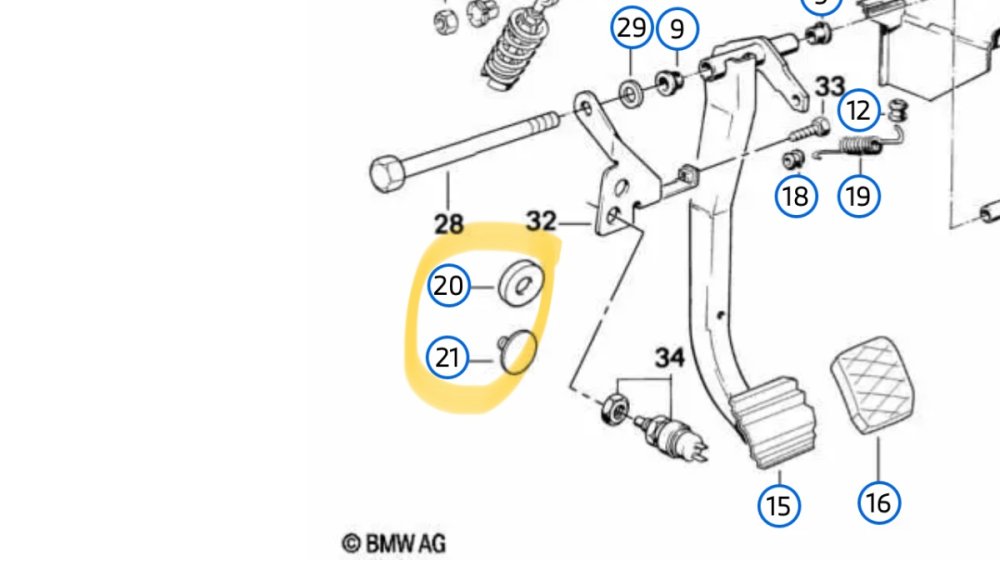 29
9
33
12
18
19
28
32
20
21
34
15
16
© BMW AG