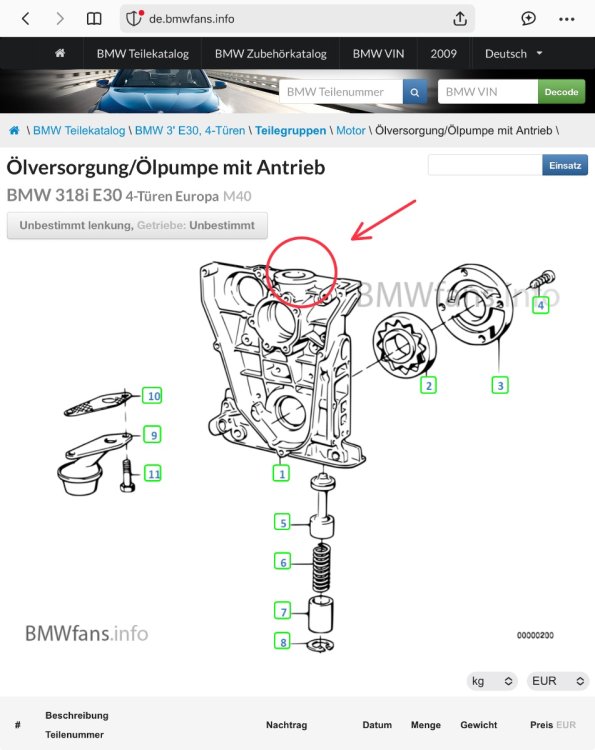 de.bmwfans.info

BMW Teilekatalog BMW Zubehörkatalog BMW VIN 2009 Deutsch

BMW Teilenummer

BMW VIN Decode

\ BMW Teilekatalog \ BMW 3' E30, 4-Türen \ Teilegruppen \ Motor \ Ölversorgung/Ölpumpe mit Antrieb \

Ölversorgung/Ölpumpe mit Antrieb

Einsatz

BMW 318i E30 4-Türen Europa M40

Unbestimmt lenkung, Getriebe: Unbestimmt

BMWfans.info

4

2

3

10

9

11

1

5

6

7

8

BMWfans.info

00000200

kg

EUR

| # | Beschreibung Teilenummer | Nachtrag | Datum | Menge | Gewicht | Preis EUR |
|---|---|---|---|---|---|---|